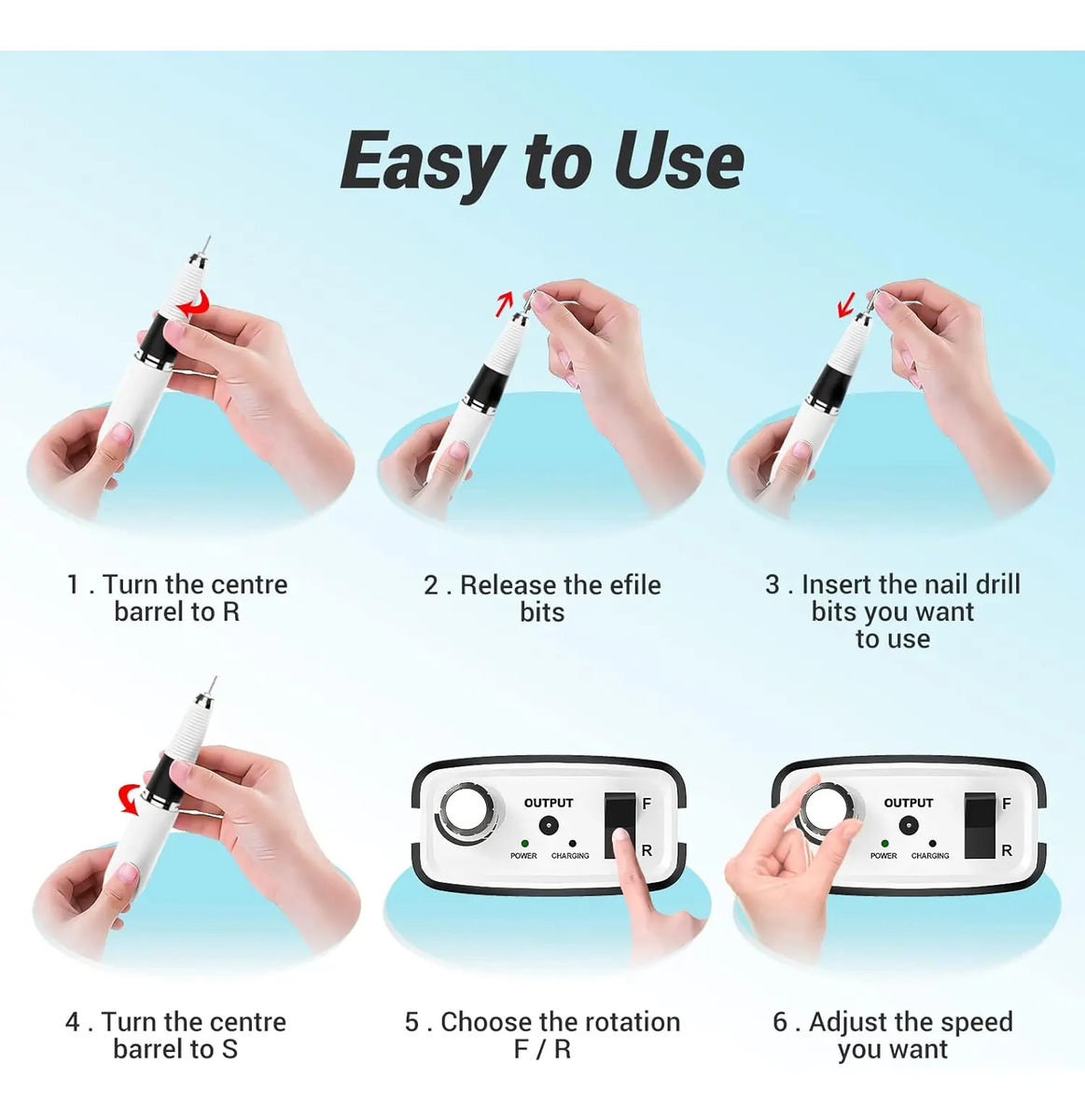 Easy to Use

1 . Turn the centre barrel to R

2 . Release the efile bits

3 . Insert the nail drill bits you want to use

OUTPUT
POWER
CHARGING
F
R

OUTPUT
POWER
CHARGING
F
R

4 . Turn the centre barrel to S

5 . Choose the rotation F / R

6 . Adjust the speed you want