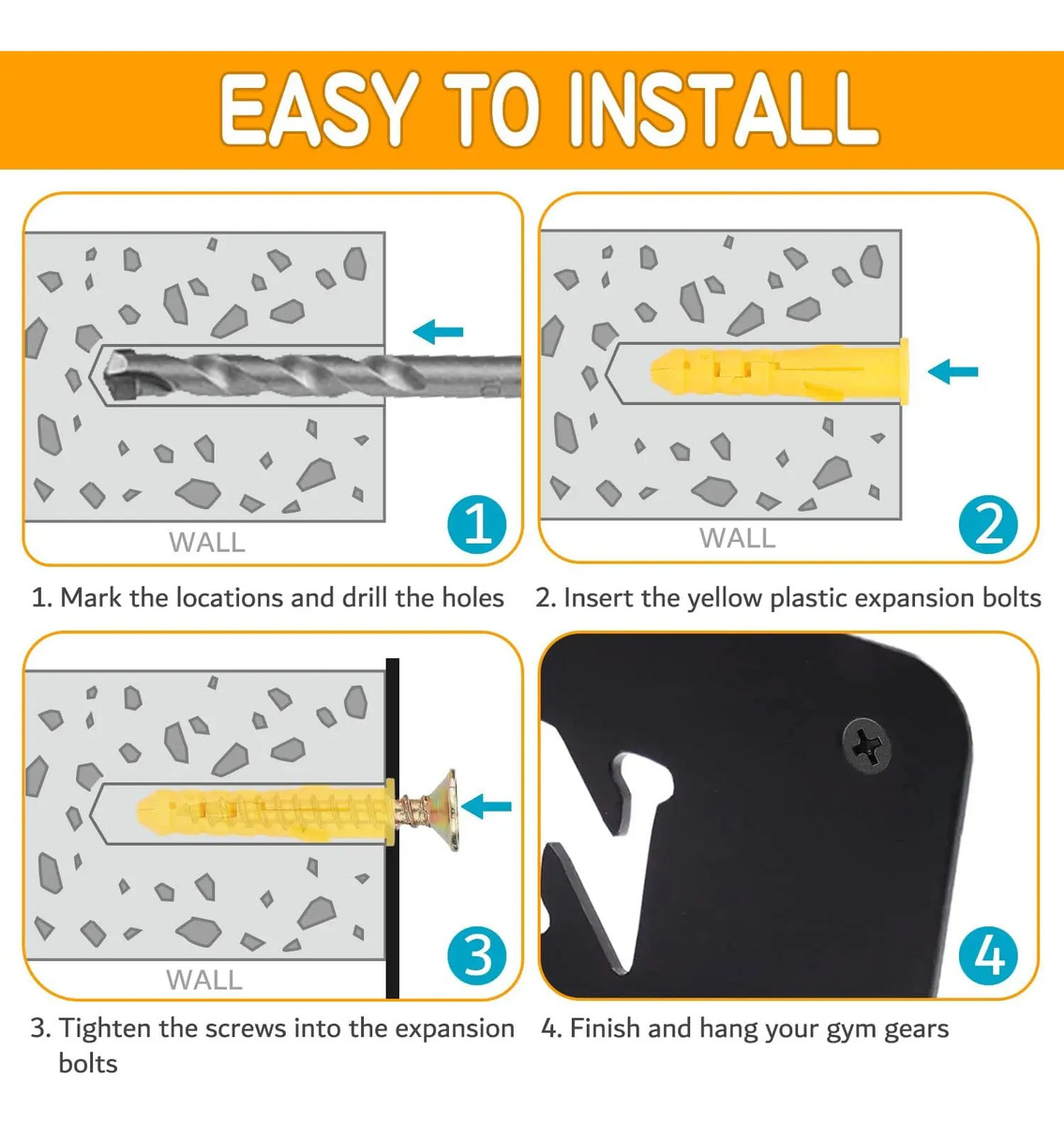 EASY TO INSTALL

WALL

1

1. Mark the locations and drill the holes

WALL

2

2. Insert the yellow plastic expansion bolts

WALL

3

3. Tighten the screws into the expansion bolts

4

4. Finish and hang your gym gears