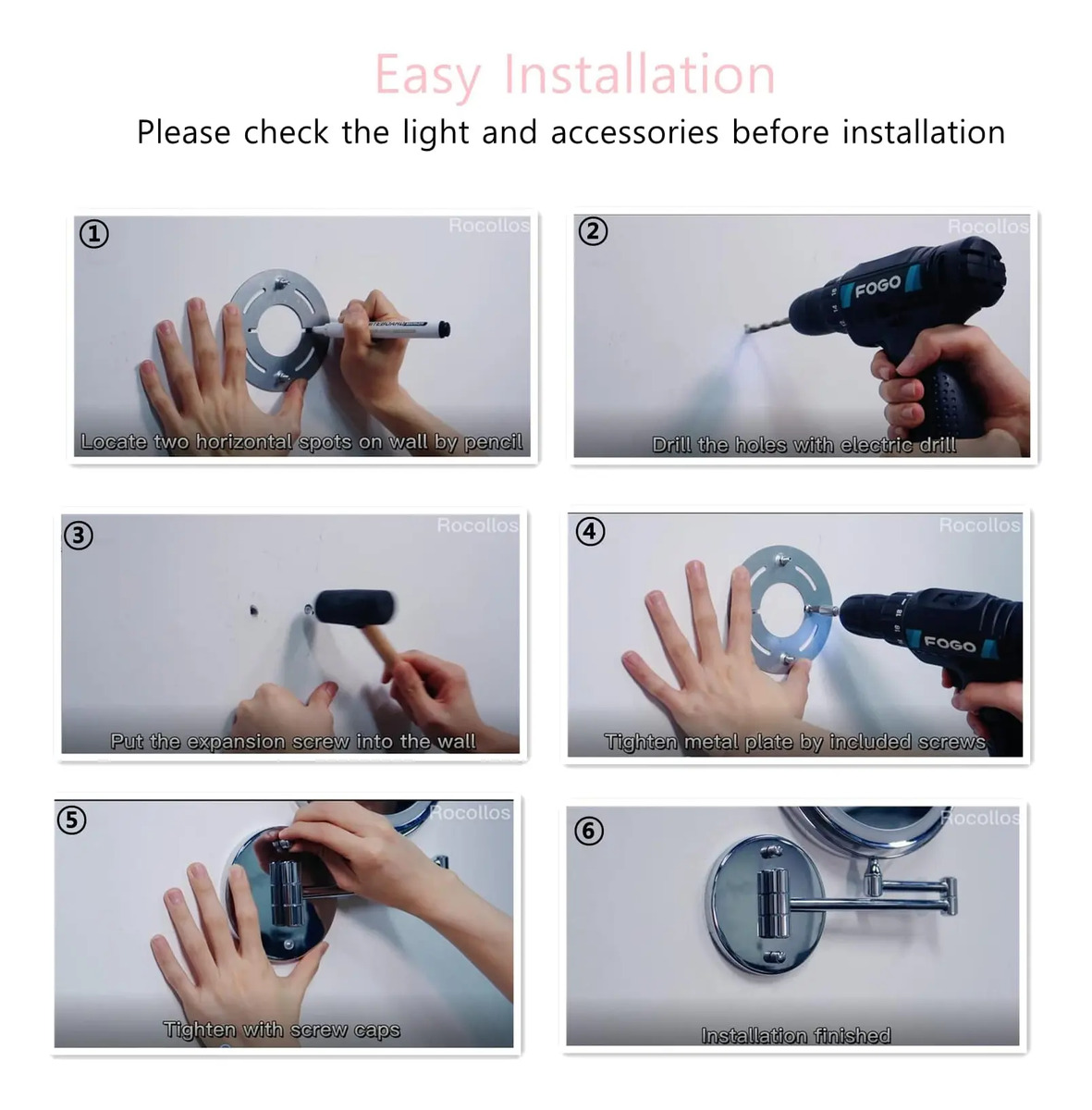 Easy Installation

Please check the light and accessories before installation

①
Rocollos
Locate two horizontal spots on wall by pencil

②
Rocollos
FOGO
Drill the holes with electric drill

③
Rocollos
Put the expansion screw into the wall

④
Rocollos
FOGO
Tighten metal plate by included screws

⑤
Rocollos
Tighten with screw caps

⑥
Rocollos
Installation finished