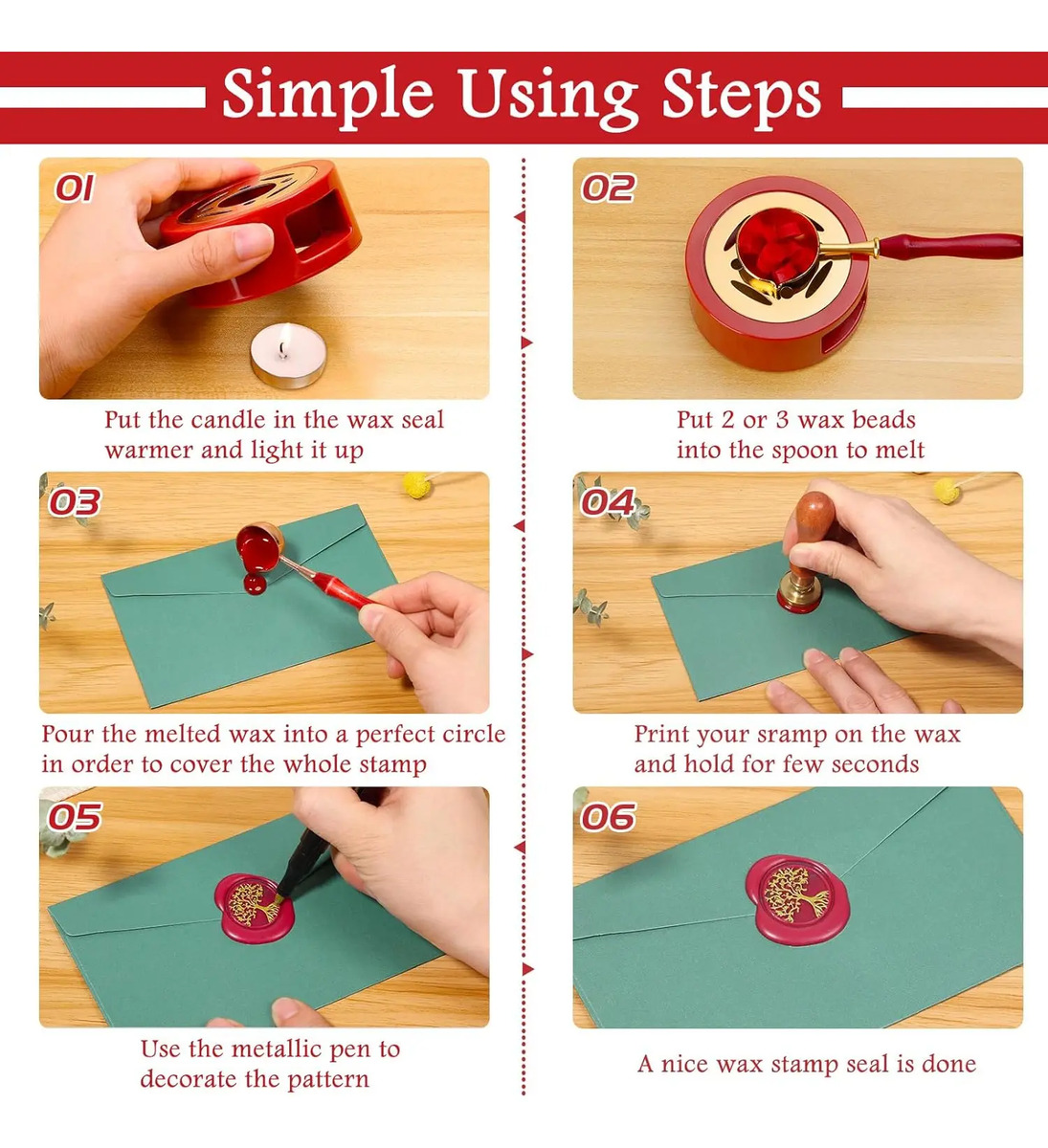 Simple Using Steps

01

Put the candle in the wax seal warmer and light it up

02

Put 2 or 3 wax beads into the spoon to melt

03

Pour the melted wax into a perfect circle in order to cover the whole stamp

04

Print your sramp on the wax and hold for few seconds

05

Use the metallic pen to decorate the pattern

06

A nice wax stamp seal is done