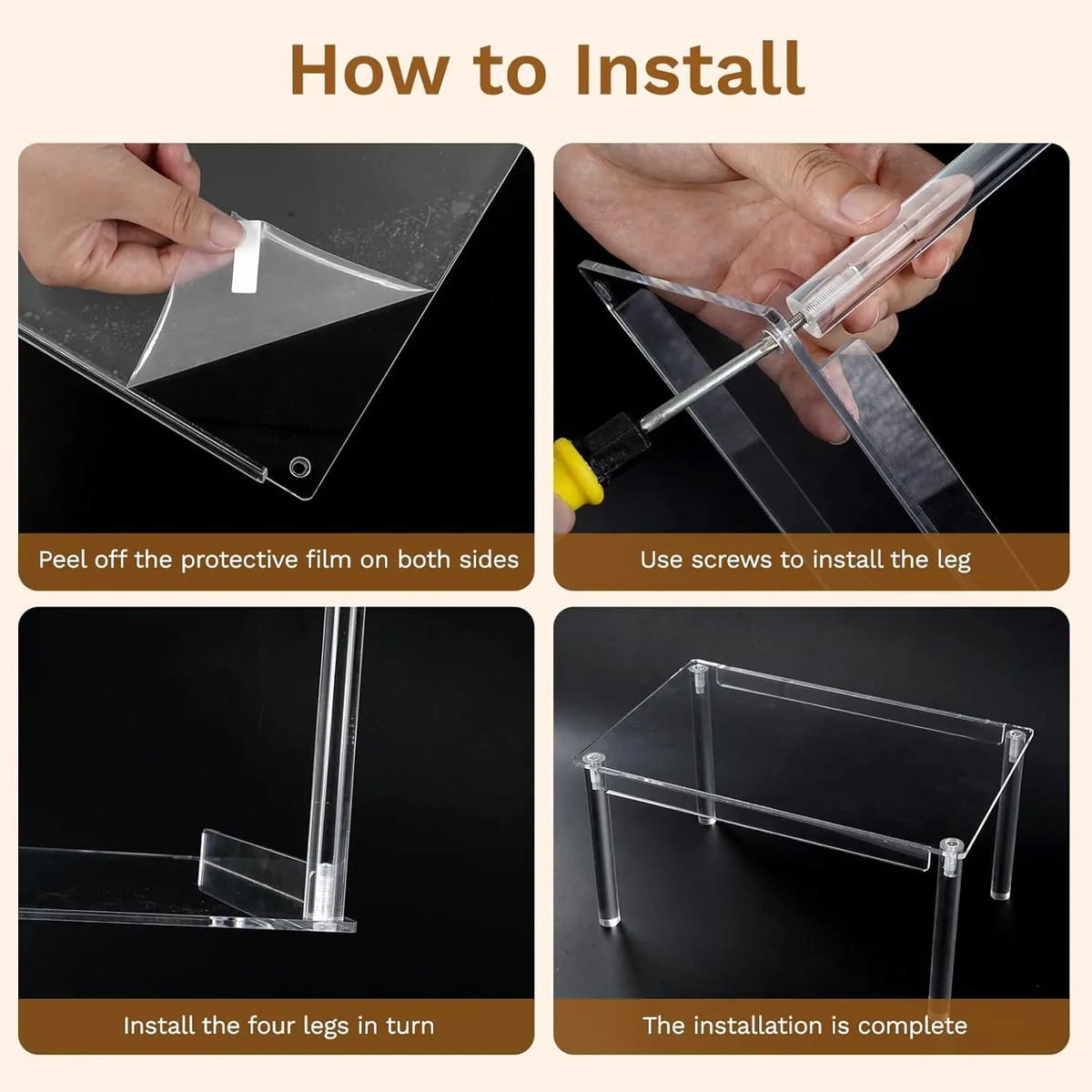 How to Install

Peel off the protective film on both sides

Use screws to install the leg

Install the four legs in turn

The installation is complete