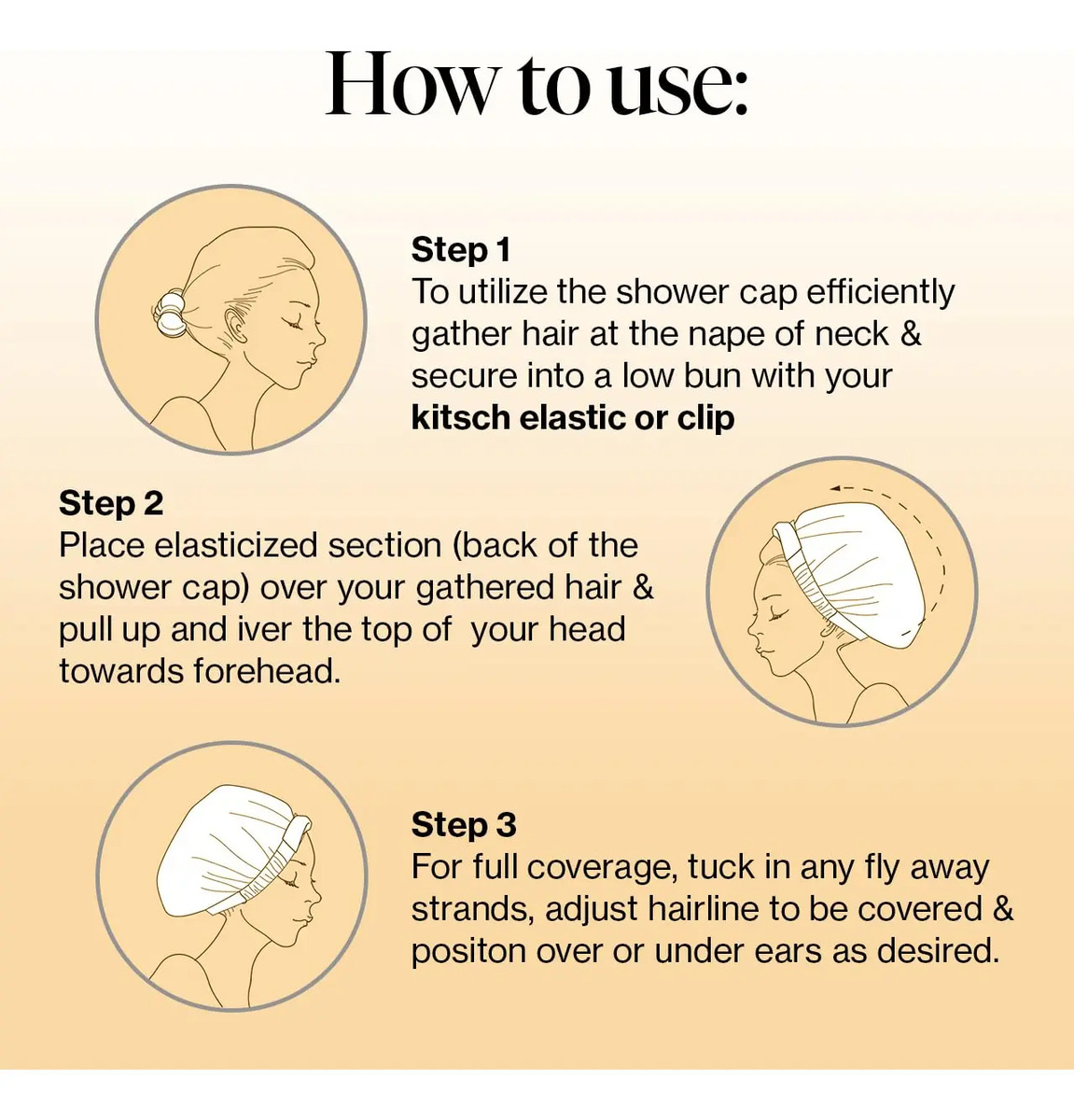 How to use:

Step 1
To utilize the shower cap efficiently gather hair at the nape of neck & secure into a low bun with your kitsch elastic or clip

Step 2
Place elasticized section (back of the shower cap) over your gathered hair & pull up and iver the top of your head towards forehead.

Step 3
For full coverage, tuck in any fly away strands, adjust hairline to be covered & positon over or under ears as desired.