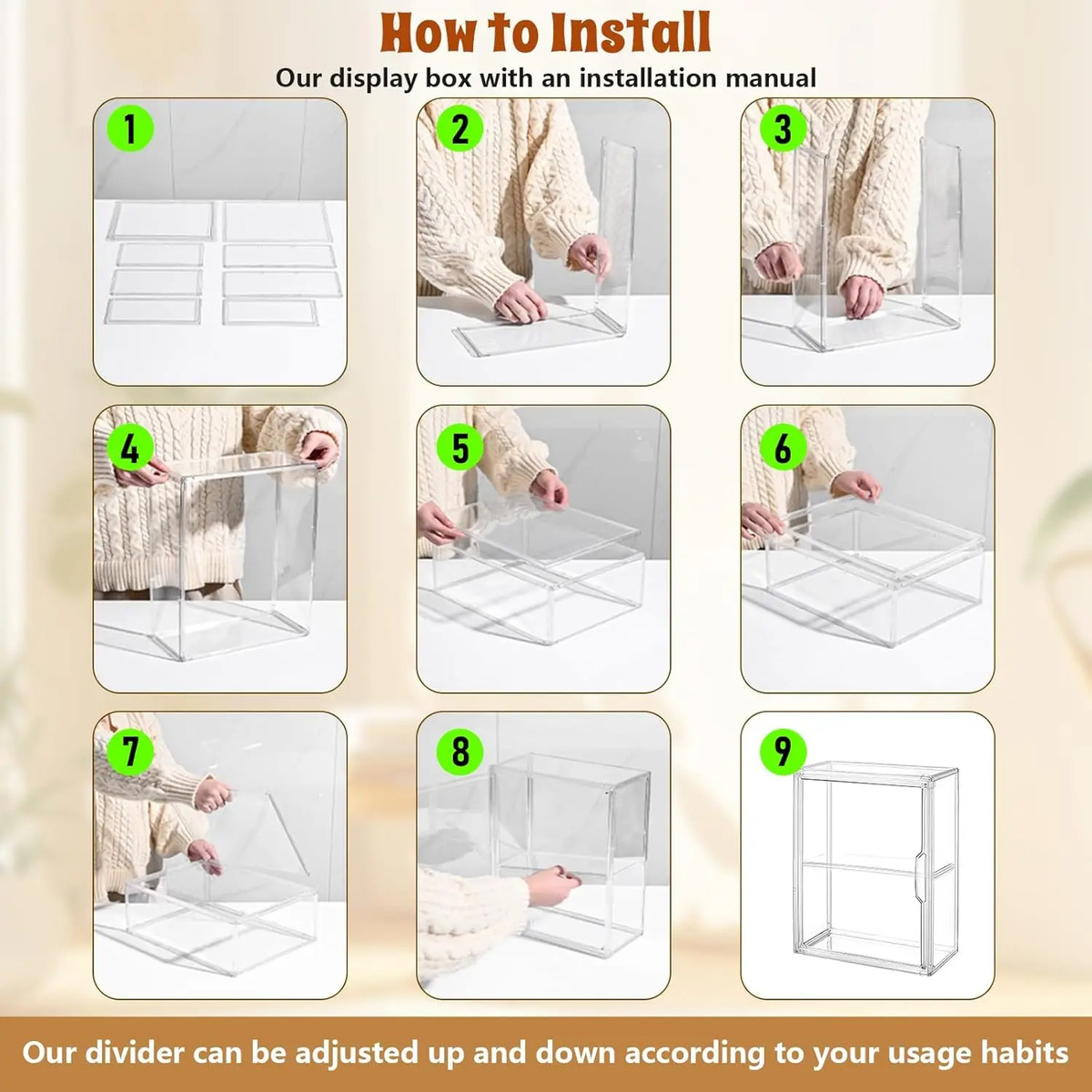 How to Install
Our display box with an installation manual

1

2

3

4

5

6

7

8

9

Our divider can be adjusted up and down according to your usage habits