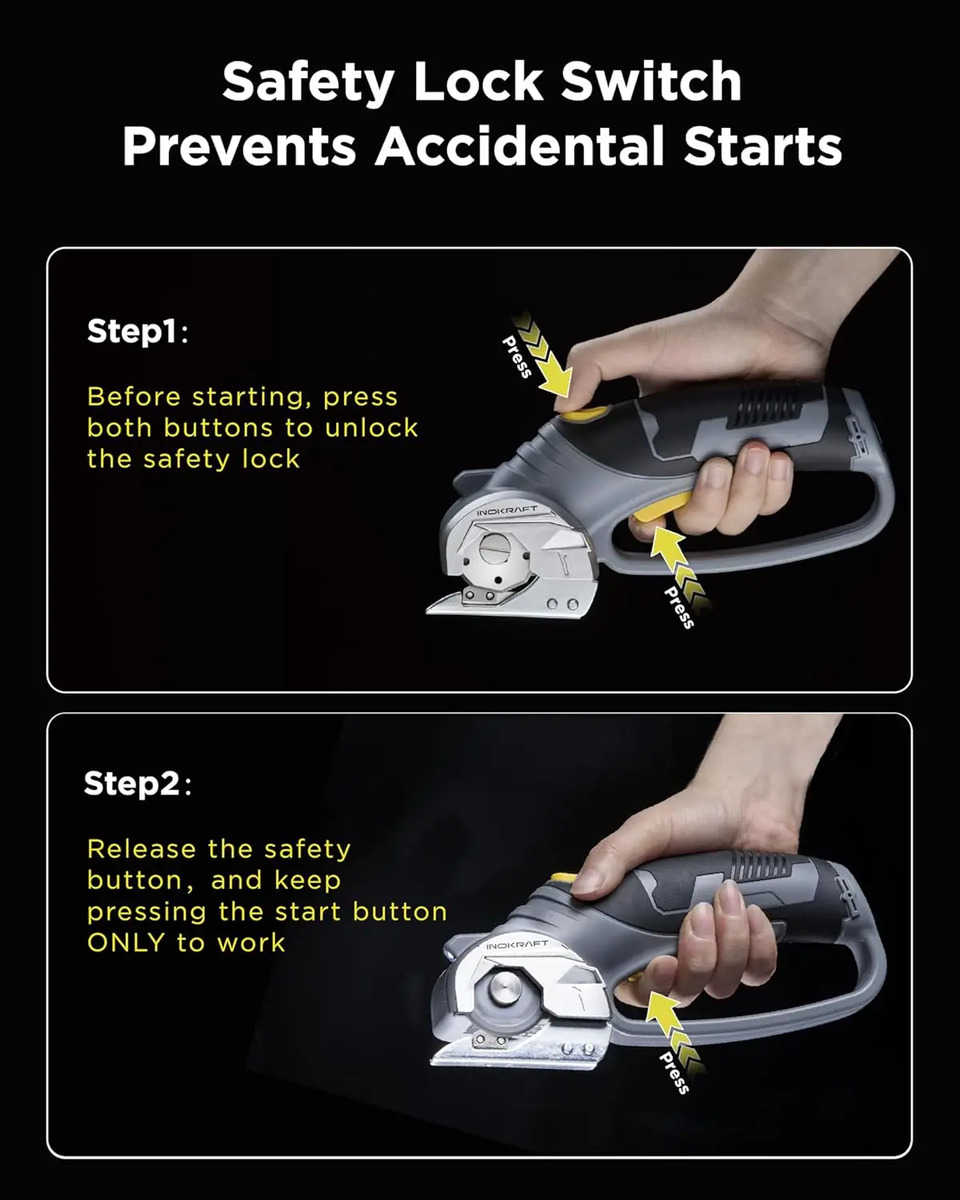 Safety Lock Switch Prevents Accidental Starts

Step1:

Before starting, press both buttons to unlock the safety lock

Press

INOKRAFT

Press

Step2:

Release the safety button, and keep pressing the start button ONLY to work

INOKRAFT

Press