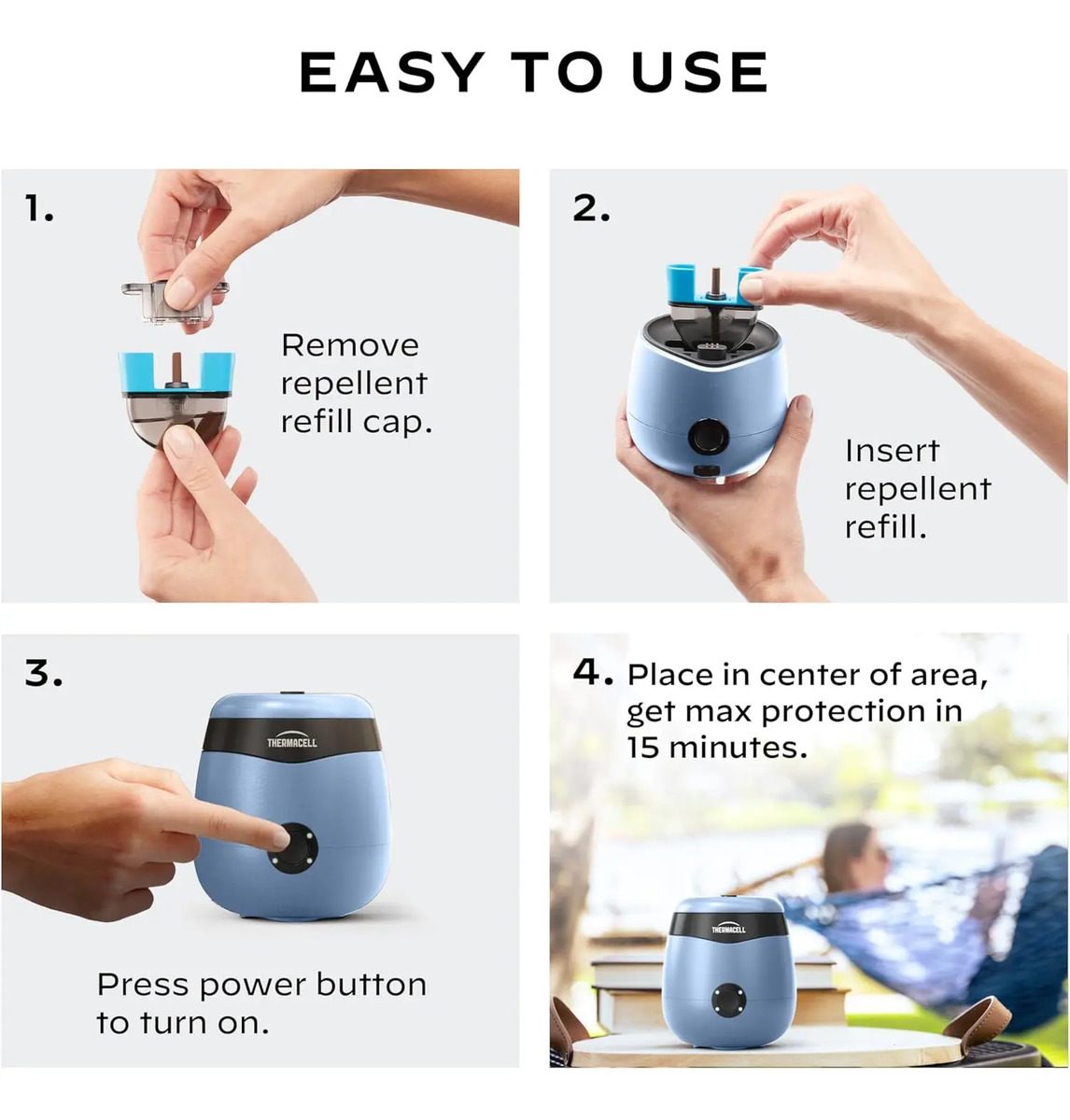 EASY TO USE

1.

Remove repellent refill cap.

2.

Insert repellent refill.

3.

THERMACELL

Press power button to turn on.

4. Place in center of area, get max protection in 15 minutes.

THERMACELL