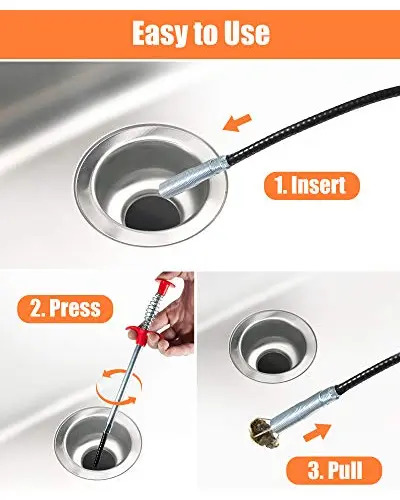 Easy to Use

1. Insert

2. Press

3. Pull