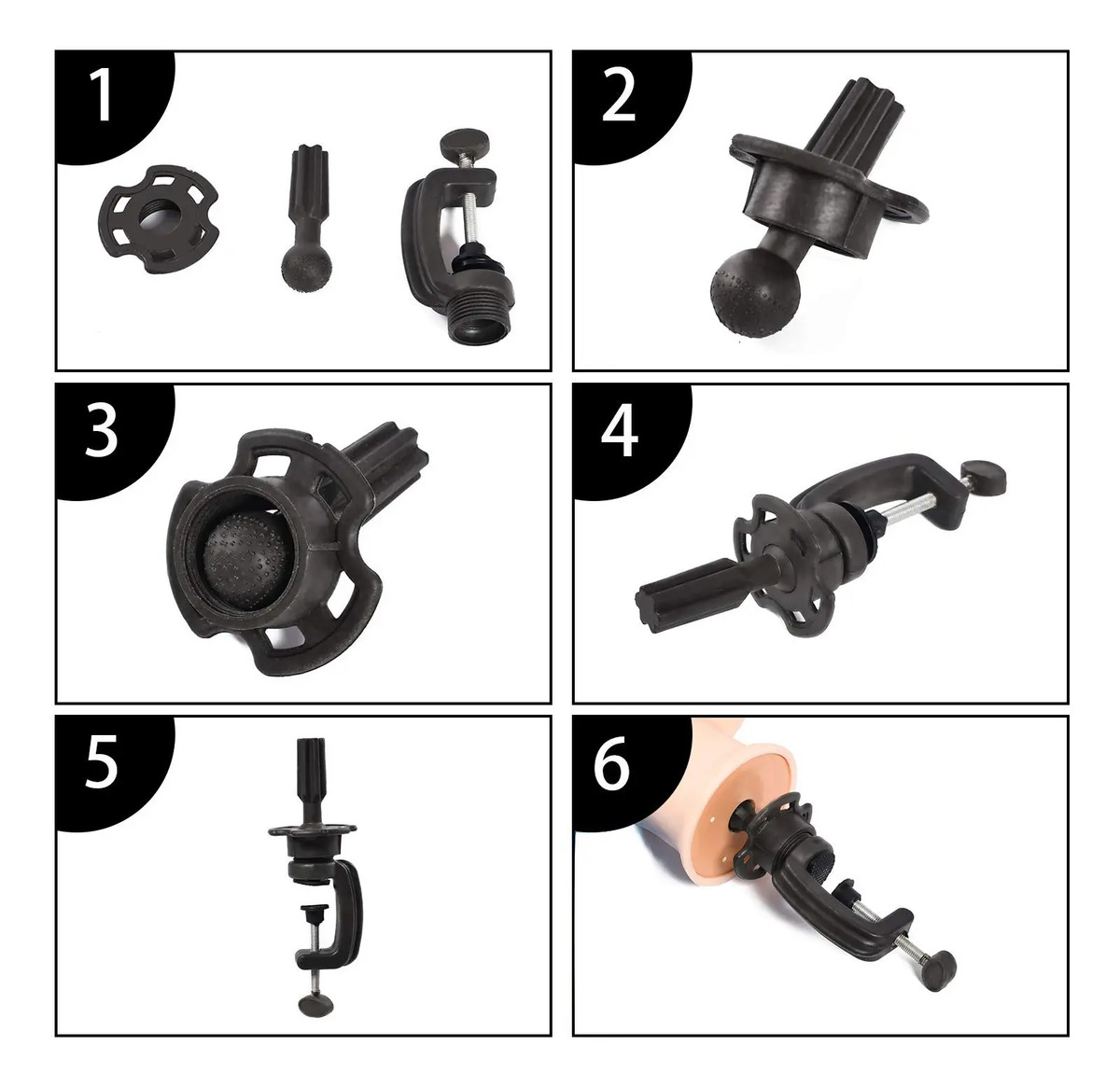 1

2

3

4

5

6